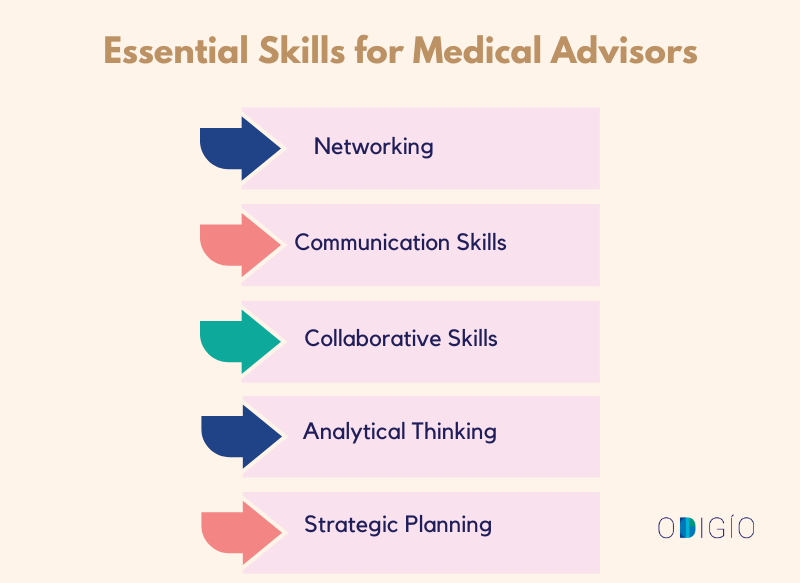 Essential Skills for Medical Advisors

Networking

Communication Skills

Collaborative Skills

Analytical Thinking

Strategic Planning

ODIGÍO