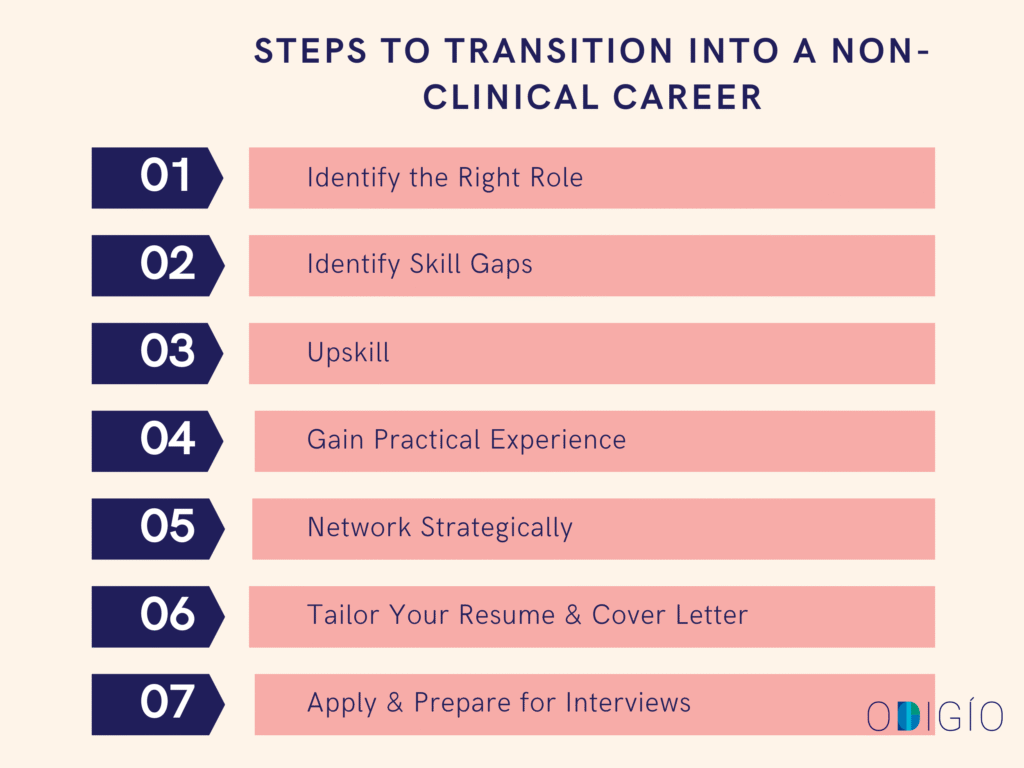 STEPS TO TRANSITION INTO A NON-CLINICAL CAREER

01 Identify the Right Role

02 Identify Skill Gaps

03 Upskill

04 Gain Practical Experience

05 Network Strategically

06 Tailor Your Resume & Cover Letter

07 Apply & Prepare for Interviews

ODIGÍO